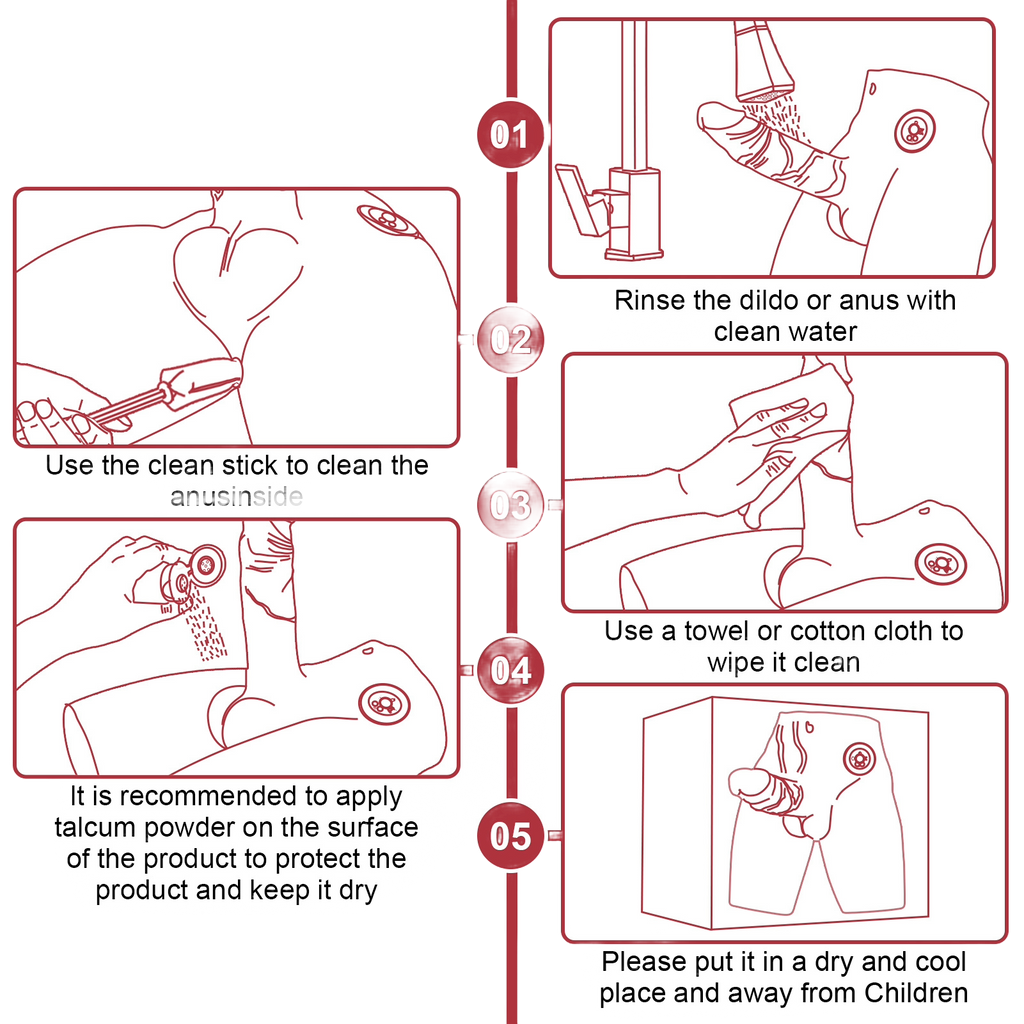 01

Rinse the dildo or anus with clean water

02

Use the clean stick to clean the anusinside

03

Use a towel or cotton cloth to wipe it clean

04

It is recommended to apply talcum powder on the surface of the product to protect the product and keep it dry

05

Please put it in a dry and cool place and away from Children