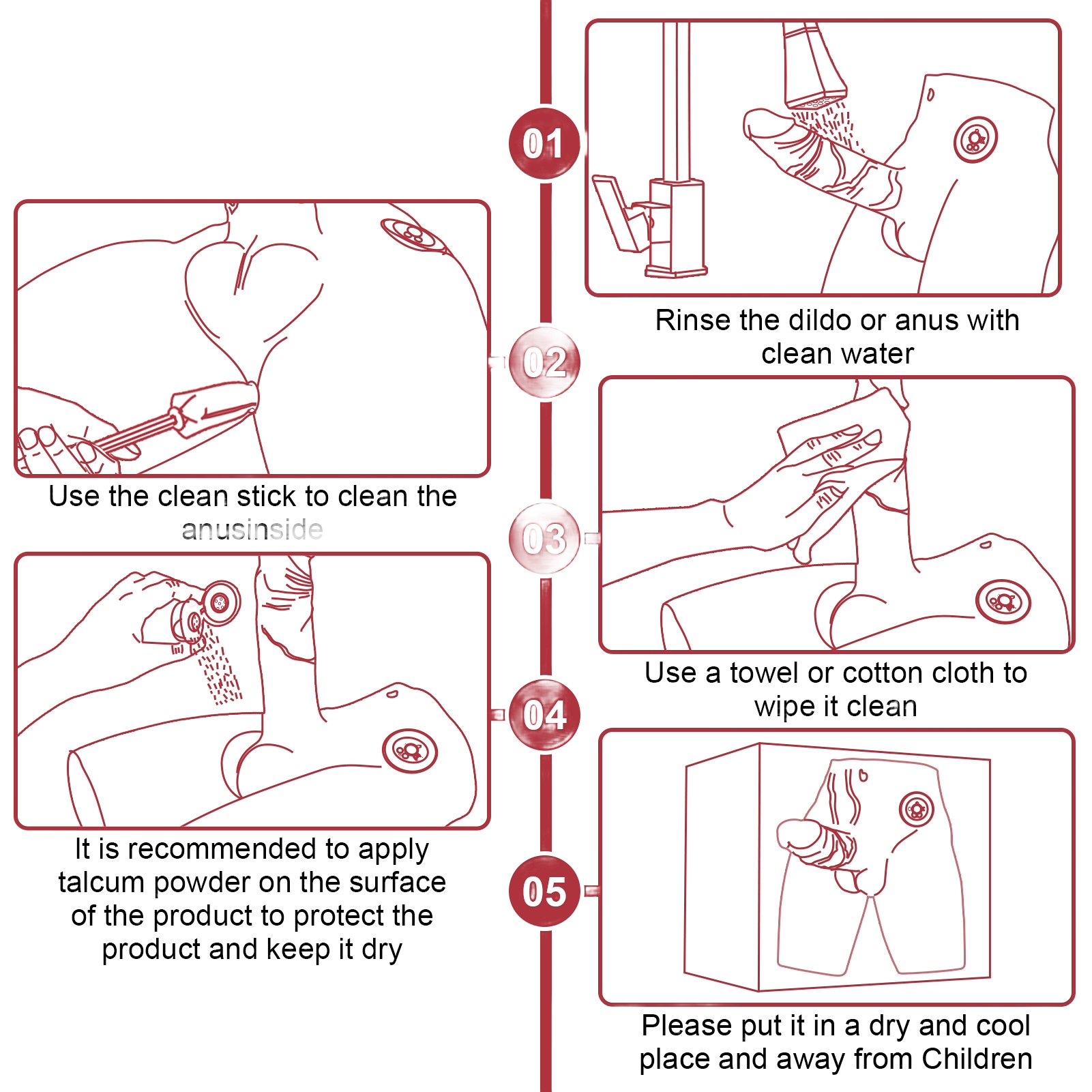 01

Rinse the dildo or anus with clean water

02

Use the clean stick to clean the anusinside

03

Use a towel or cotton cloth to wipe it clean

04

It is recommended to apply talcum powder on the surface of the product to protect the product and keep it dry

05

Please put it in a dry and cool place and away from Children